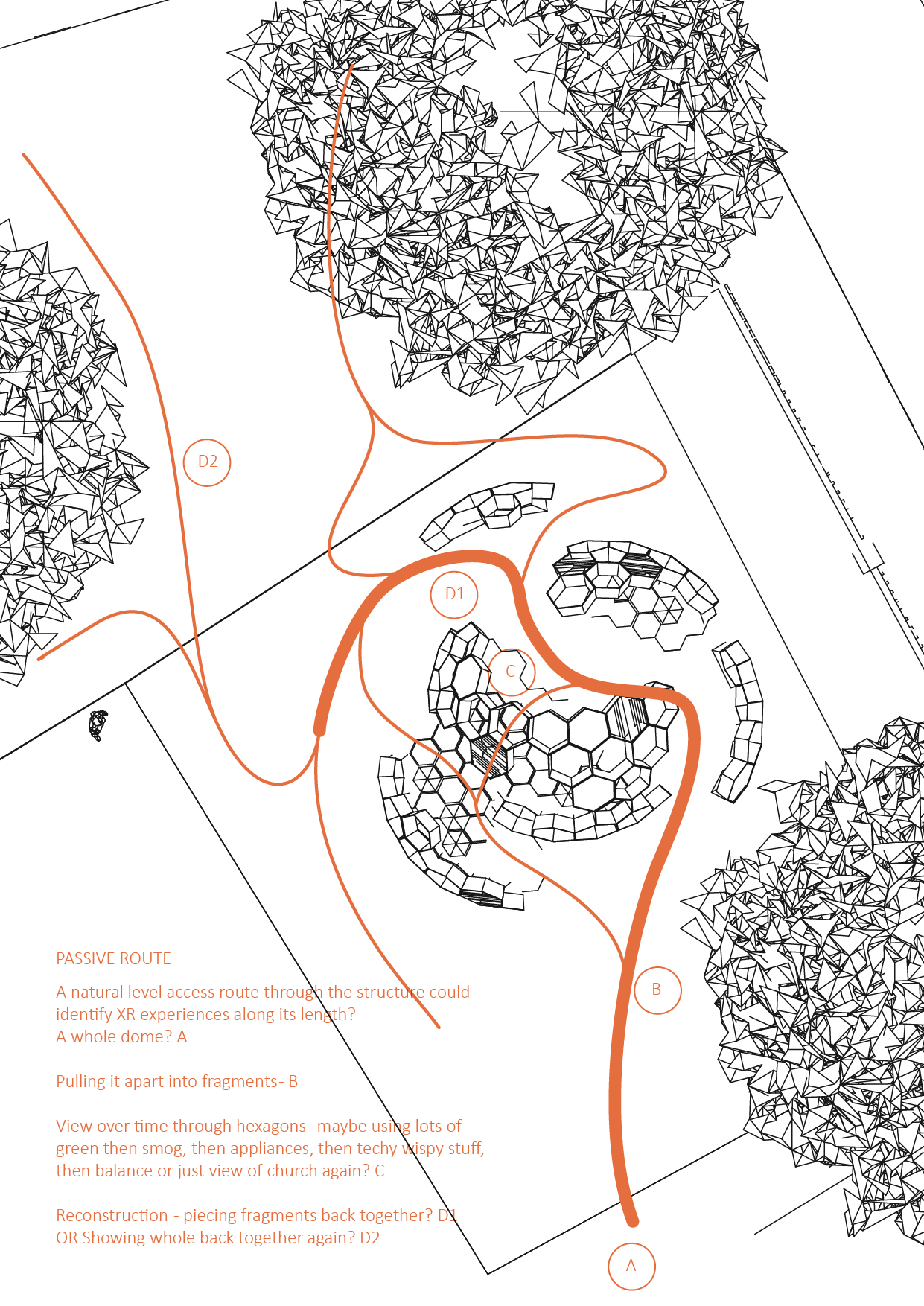 D2

D1

C

B

A

PASSIVE ROUTE

A natural level access route through the structure could identify XR experiences along its length?
A whole dome? A

Pulling it apart into fragments- B

View over time through hexagons- maybe using lots of green then smog, then appliances, then techy wispy stuff, then balance or just view of church again? C

Reconstruction - piecing fragments back together? D1
OR Showing whole back together again? D2